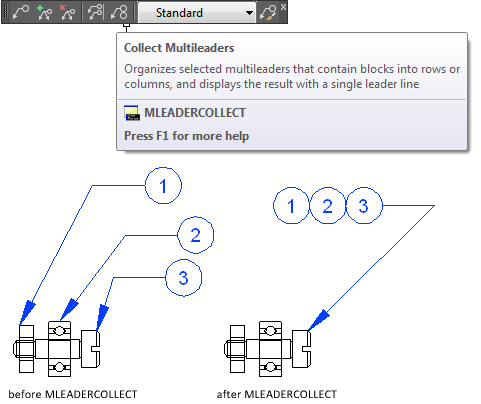 Standard

Collect Multileaders

Organizes selected multileaders that contain blocks into rows or columns, and displays the result with a single leader line

MLEADERCOLLECT

Press F1 for more help

1
2
3

1 2 3

before MLEADERCOLLECT

after MLEADERCOLLECT